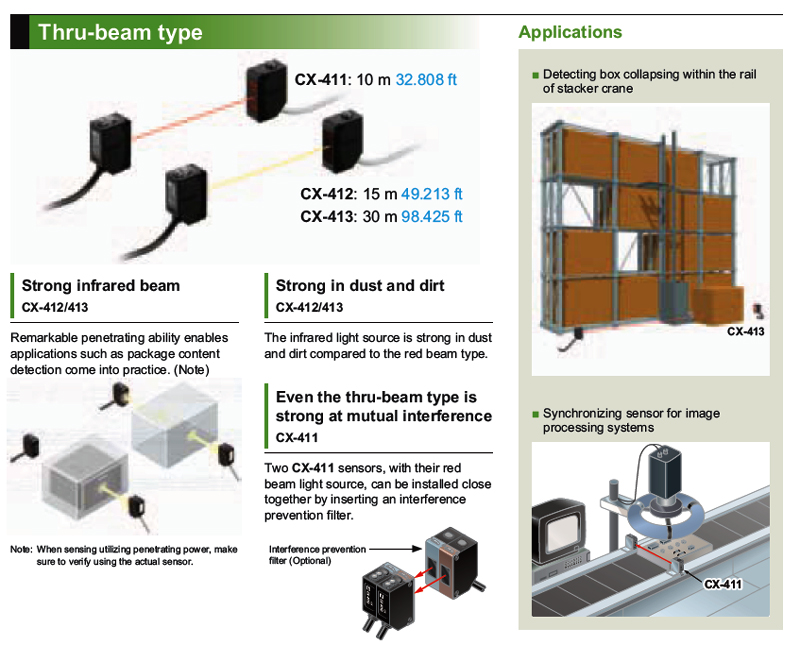 Thru-beam type

CX-411: 10 m 32.808 ft

CX-412: 15 m 49.213 ft
CX-413: 30 m 98.425 ft

Strong infrared beam
CX-412/413

Remarkable penetrating ability enables applications such as package content detection come into practice. (Note)

Note: When sensing utilizing penetrating power, make sure to verify using the actual sensor.

Strong in dust and dirt
CX-412/413

The infrared light source is strong in dust and dirt compared to the red beam type.

Even the thru-beam type is strong at mutual interference
CX-411

Two CX-411 sensors, with their red beam light source, can be installed close together by inserting an interference prevention filter.

Interference prevention filter (Optional)

Applications

Detecting box collapsing within the rail of stacker crane

CX-413

Synchronizing sensor for image processing systems

CX-411